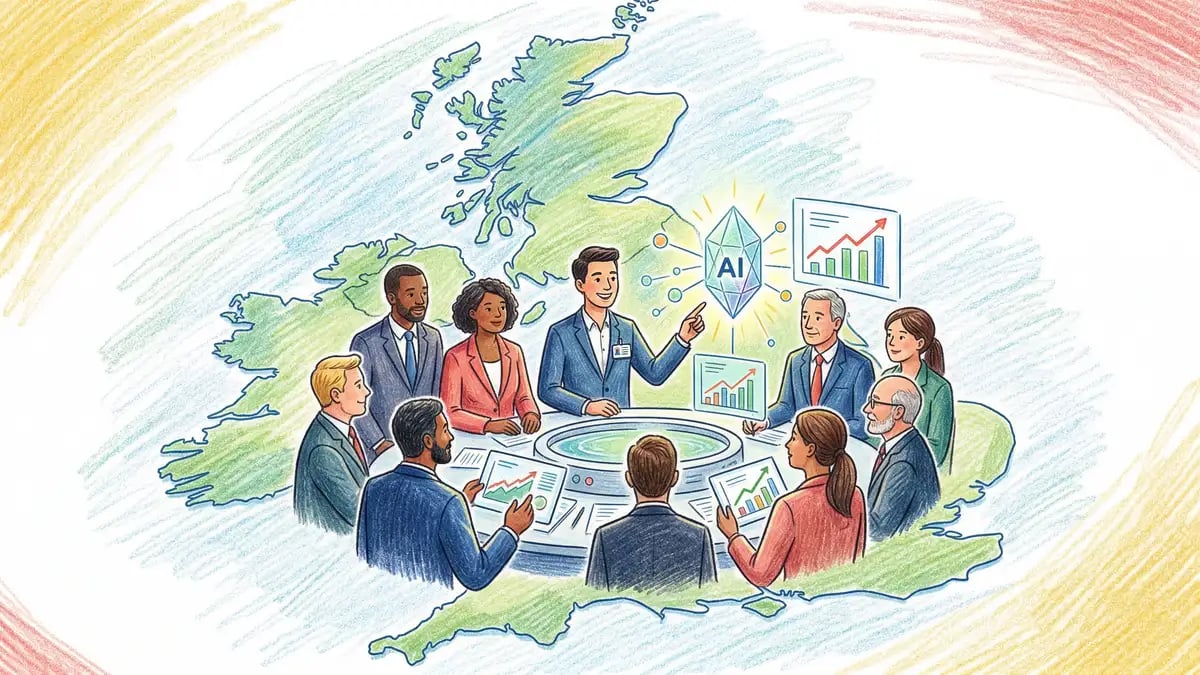 AI